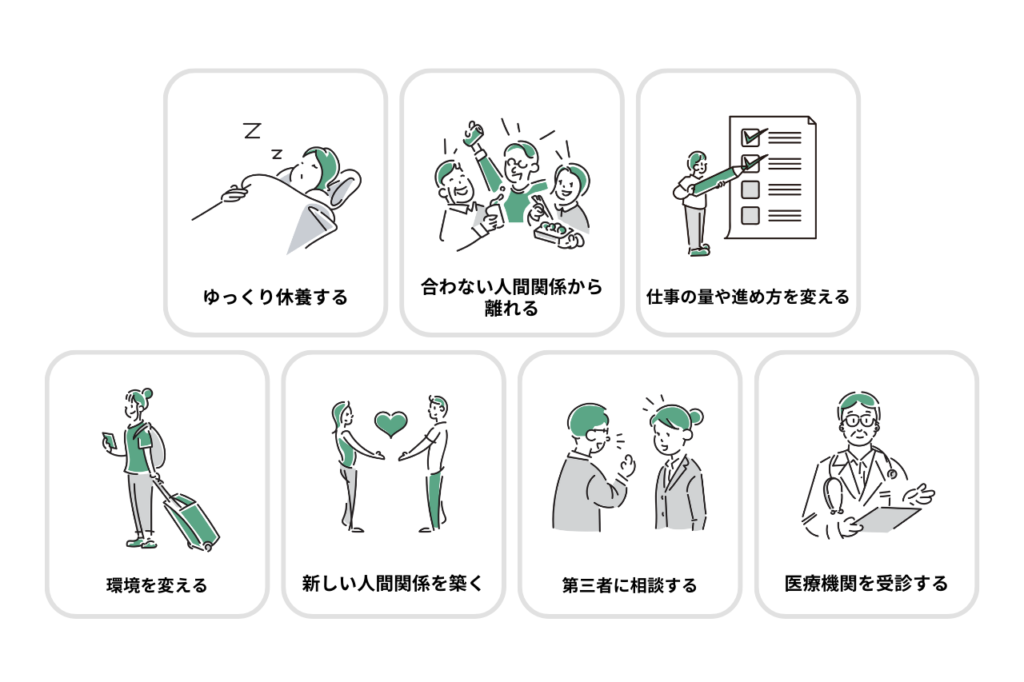 Z
z
ゆっくり休養する

合わない人間関係から離れる

仕事の量や進め方を変える

環境を変える

新しい人間関係を築く

第三者に相談する

医療機関を受診する