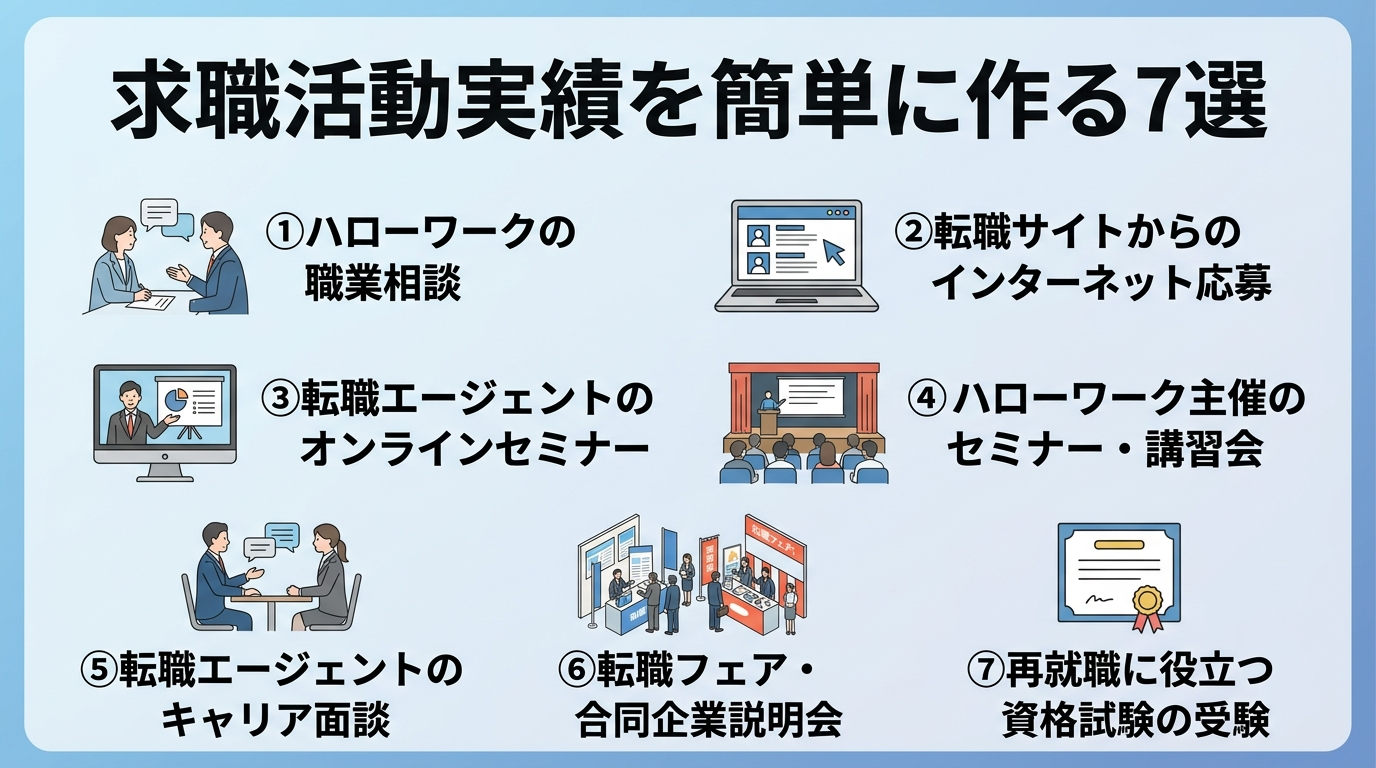 求職活動実績を簡単に作る7選

①ハローワークの職業相談

②転職サイトからのインターネット応募

③転職エージェントのオンラインセミナー

④ハローワーク主催のセミナー・講習会

⑤転職エージェントのキャリア面談

⑥転職フェア・合同企業説明会

⑦再就職に役立つ資格試験の受験