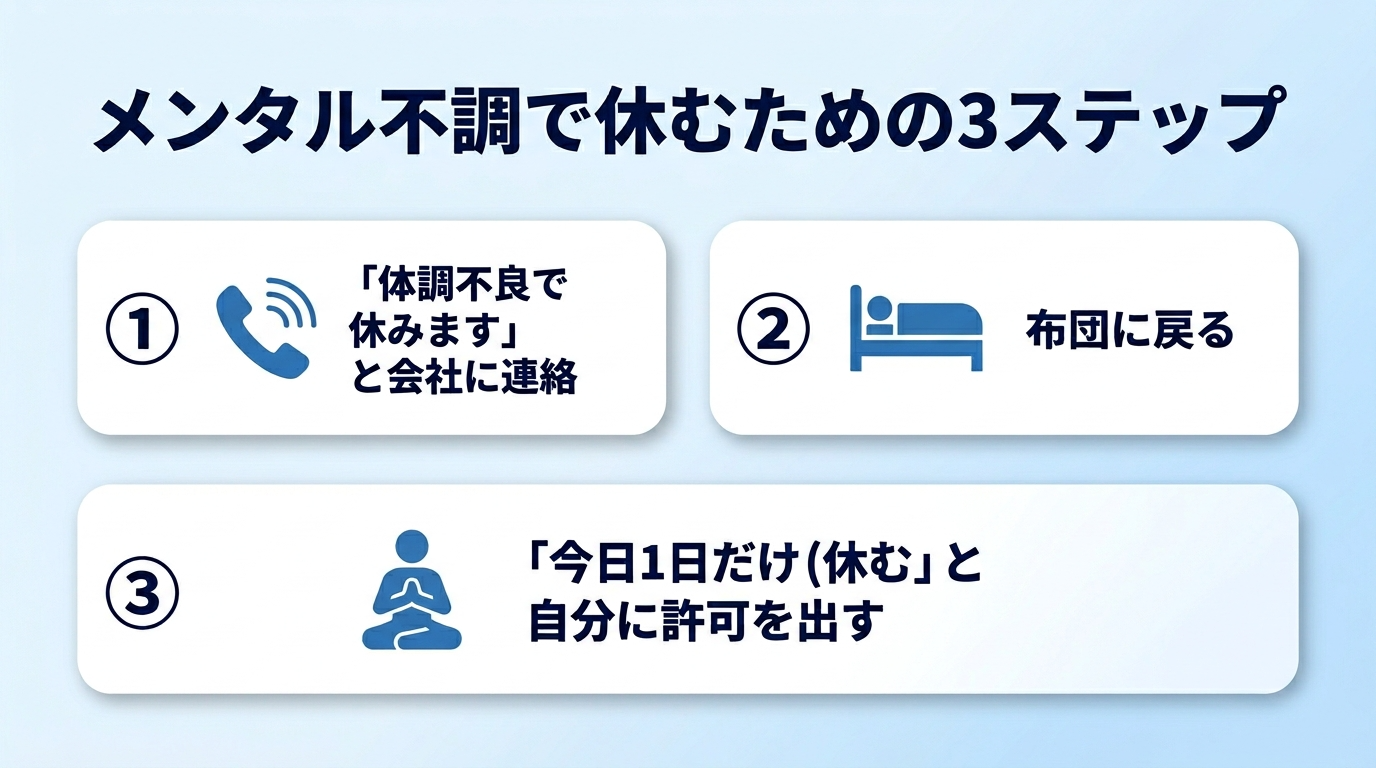 メンタル不調で休むための3ステップ

①

「体調不良で休みます」と会社に連絡

②

布団に戻る

③

「今日1日だけ(休む」と自分に許可を出す