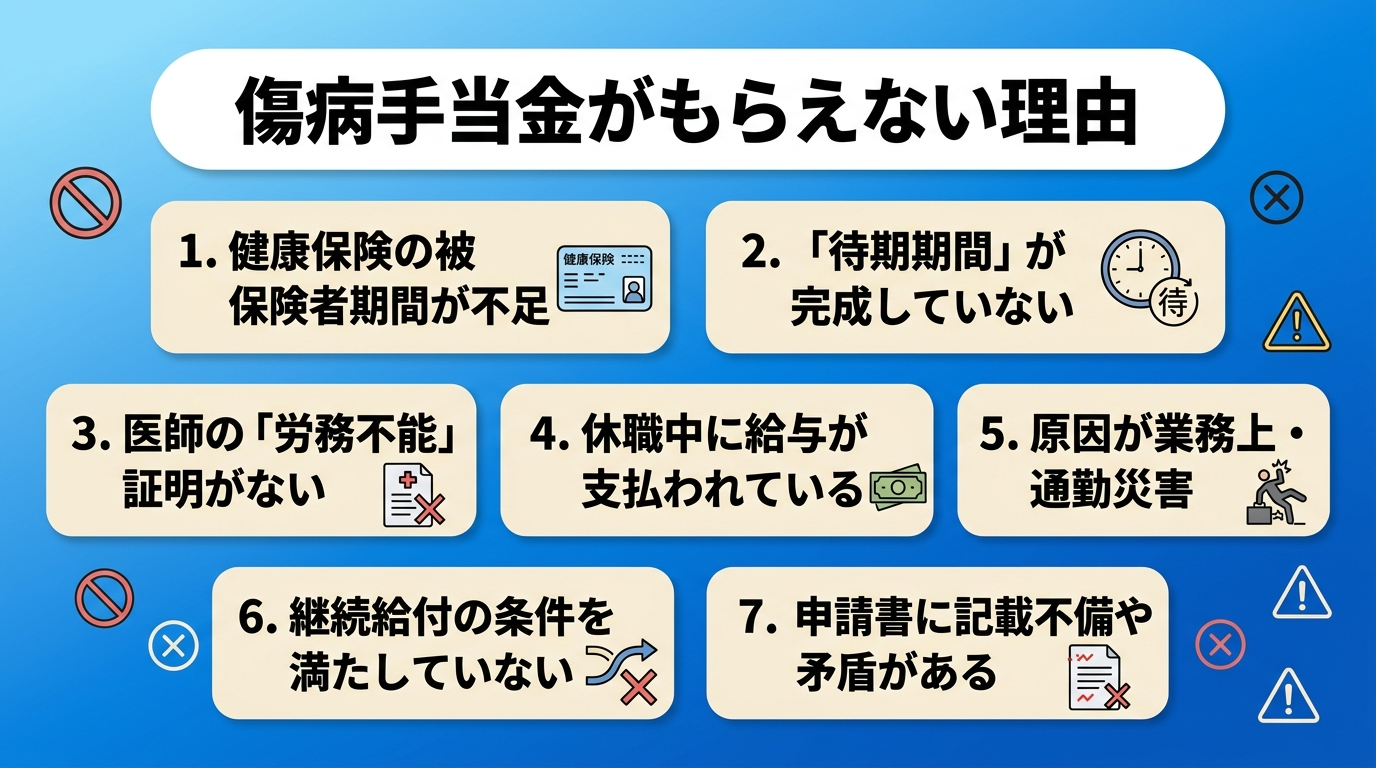 傷病手当金がもらえない理由

1. 健康保険の被保険者期間が不足

健康保険

2. 「待期期間」が完成していない

待

3. 医師の「労務不能」証明がない

4. 休職中に給与が支払われている

5. 原因が業務上・通勤災害

6. 継続給付の条件を満たしていない

7. 申請書に記載不備や矛盾がある