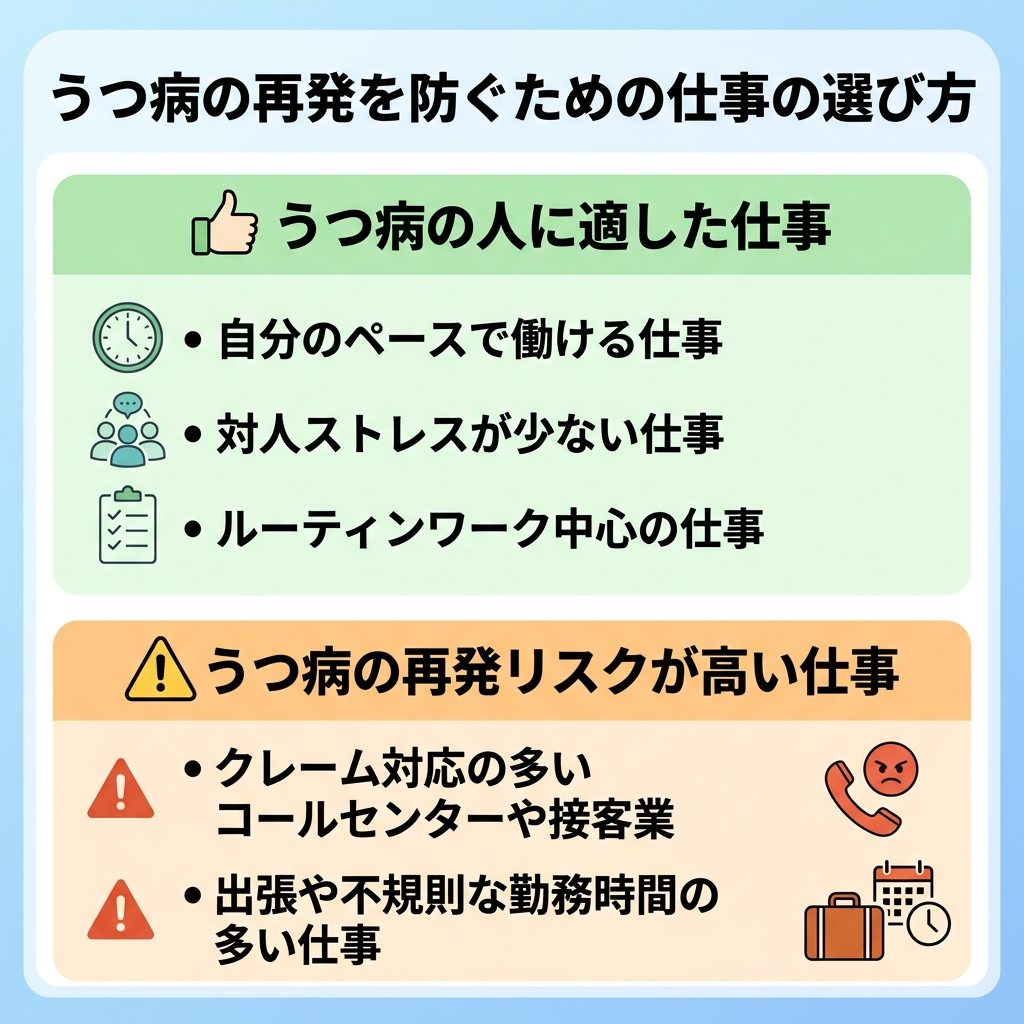 うつ病の再発を防ぐための仕事の選び方

うつ病の人に適した仕事

• 自分のペースで働ける仕事
• 対人ストレスが少ない仕事
• ルーティンワーク中心の仕事

うつ病の再発リスクが高い仕事

• クレーム対応の多いコールセンターや接客業
• 出張や不規則な勤務時間の多い仕事